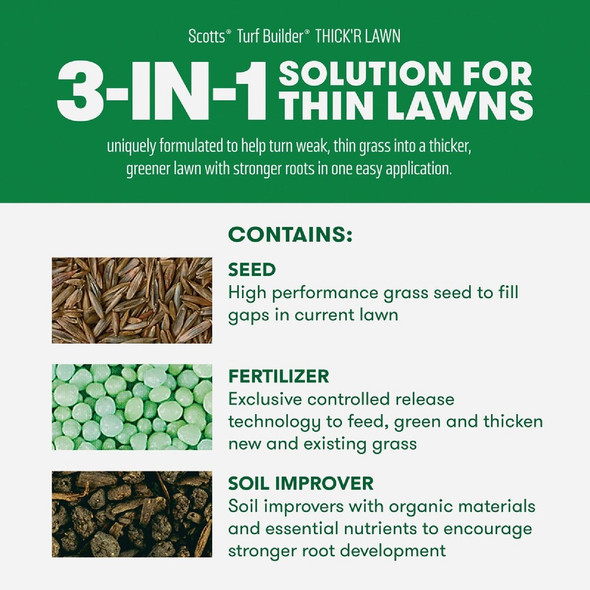 Scotts® Turf Builder® THICK'R LAWN

3-IN-1 SOLUTION FOR THIN LAWNS

uniquely formulated to help turn weak, thin grass into a thicker, greener lawn with stronger roots in one easy application.

CONTAINS:

SEED
High performance grass seed to fill gaps in current lawn

FERTILIZER
Exclusive controlled release technology to feed, green and thicken new and existing grass

SOIL IMPROVER
Soil improvers with organic materials and essential nutrients to encourage stronger root development