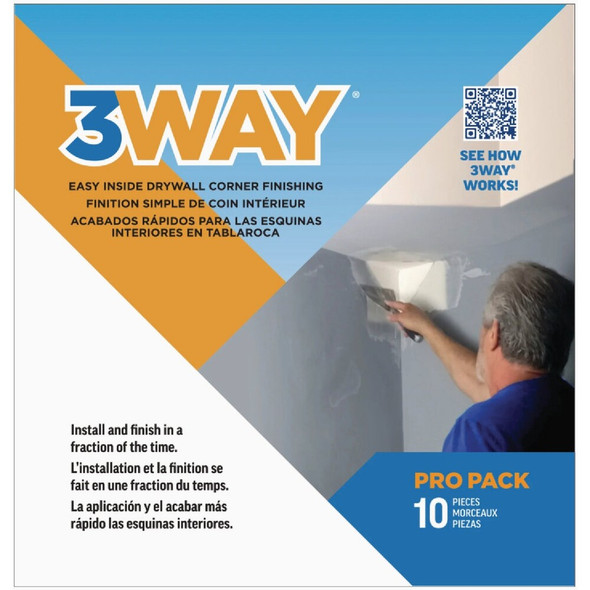 3WAY®

EASY INSIDE DRYWALL CORNER FINISHING
FINITION SIMPLE DE COIN INTÉRIEUR
ACABADOS RÁPIDOS PARA LAS ESQUINAS INTERIORES EN TABLAROCA

SEE HOW 3WAY® WORKS!

Install and finish in a fraction of the time.

L'installation et la finition se fait en une fraction du temps.

La aplicación y el acabar más rápido las esquinas interiores.

PRO PACK
10 PIECES MORCEAUX PIEZAS