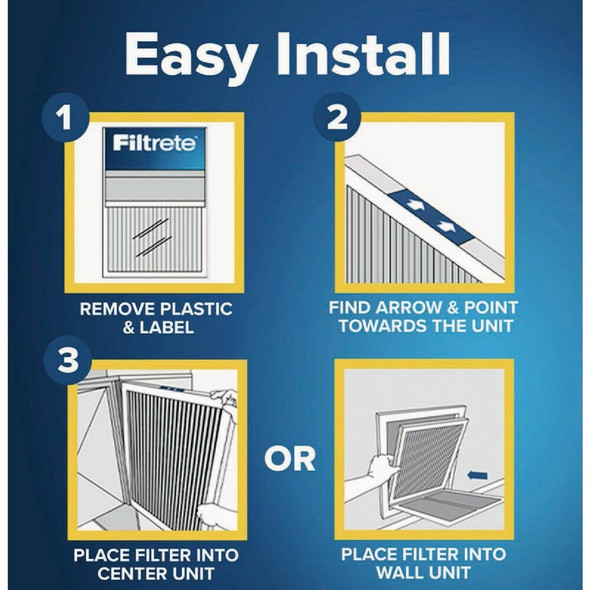 Easy Install

1

Filtrete

REMOVE PLASTIC & LABEL

2

FIND ARROW & POINT TOWARDS THE UNIT

3

PLACE FILTER INTO CENTER UNIT

OR

PLACE FILTER INTO WALL UNIT