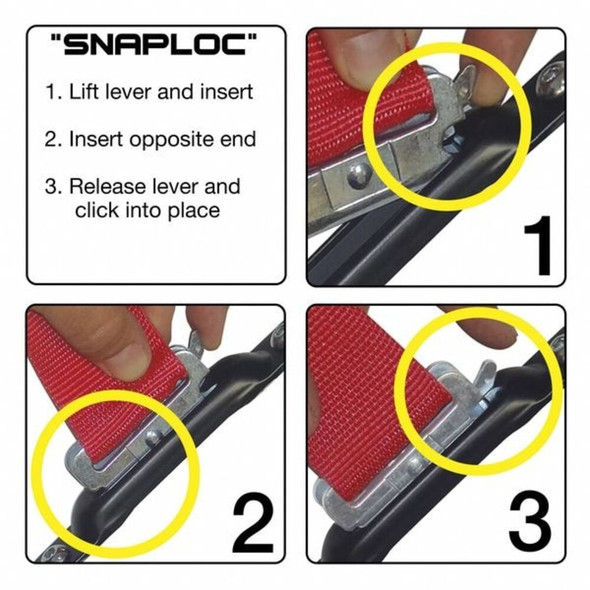 "SNAPLOC"

1. Lift lever and insert

2. Insert opposite end

3. Release lever and click into place

1

2

3