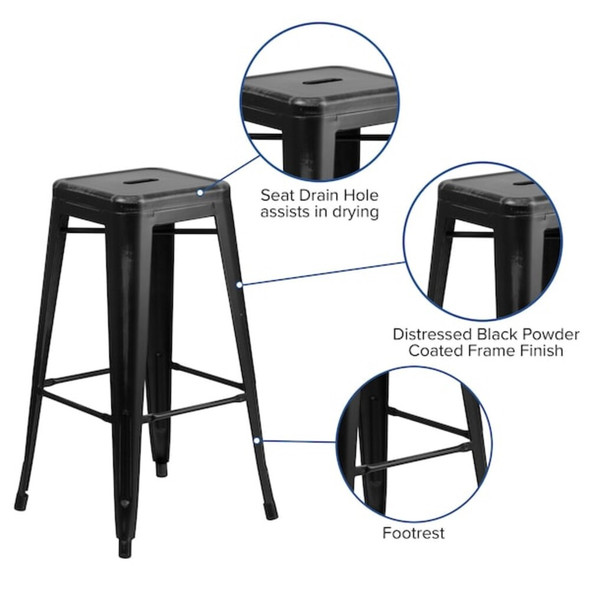 Seat Drain Hole
assists in drying

Distressed Black Powder
Coated Frame Finish

Footrest