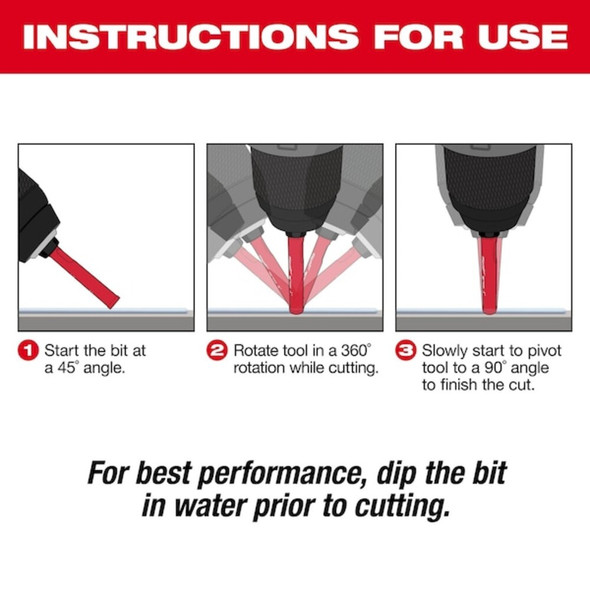 INSTRUCTIONS FOR USE

1 Start the bit at a 45° angle.

2 Rotate tool in a 360° rotation while cutting.

3 Slowly start to pivot tool to a 90° angle to finish the cut.

For best performance, dip the bit in water prior to cutting.