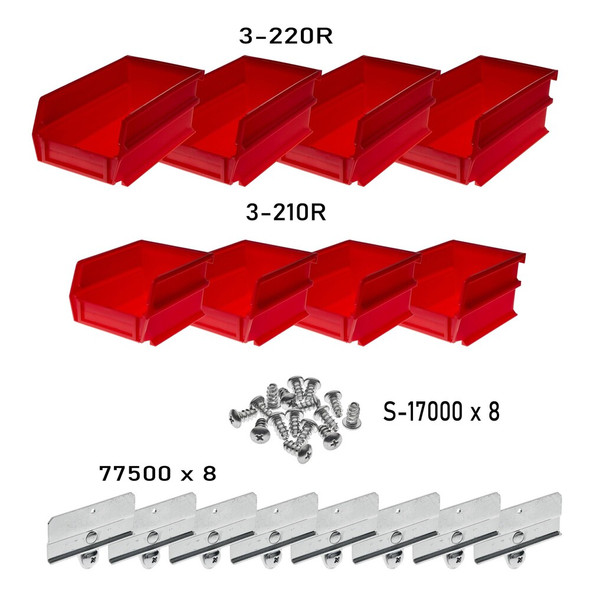 3-220R

3-210R

S-17000 x 8

77500 x 8