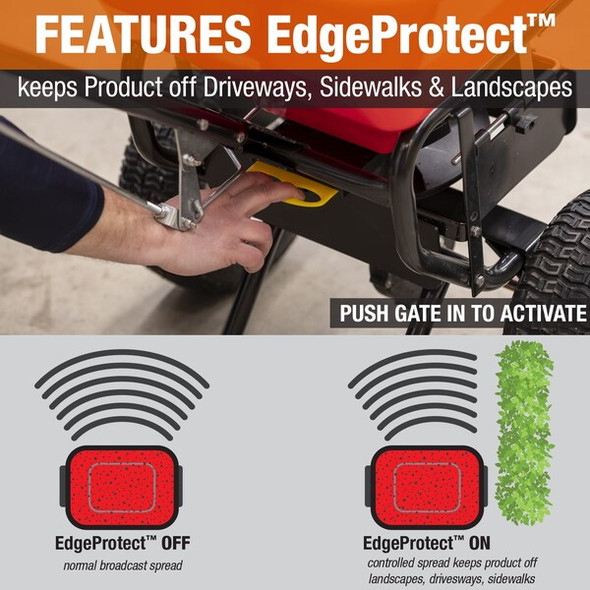 FEATURES EdgeProtect™

keeps Product off Driveways, Sidewalks & Landscapes

PUSH GATE IN TO ACTIVATE

EdgeProtect™ OFF

normal broadcast spread

EdgeProtect™ ON

controlled spread keeps product off landscapes, drivesways, sidewalks