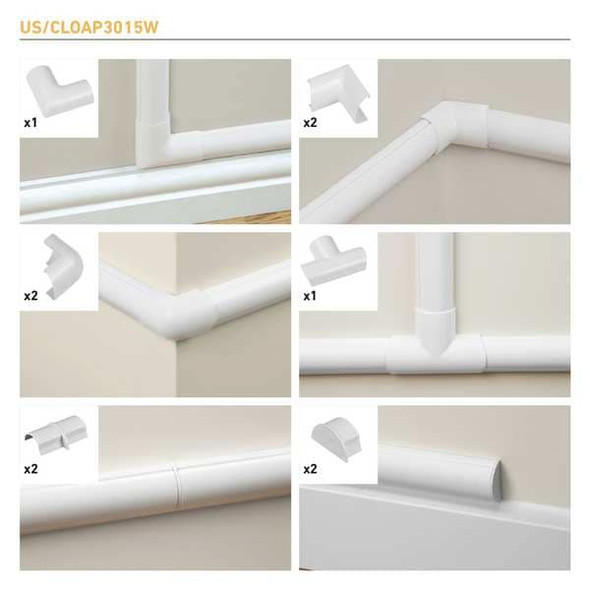 US/CLOAP3015W

x1

x2

x2

x1

x2

x2