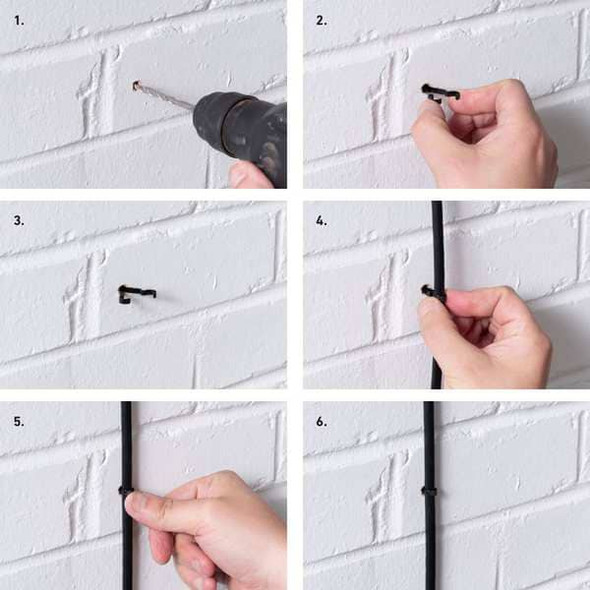 1.

2.

3.

4.

5.

6.