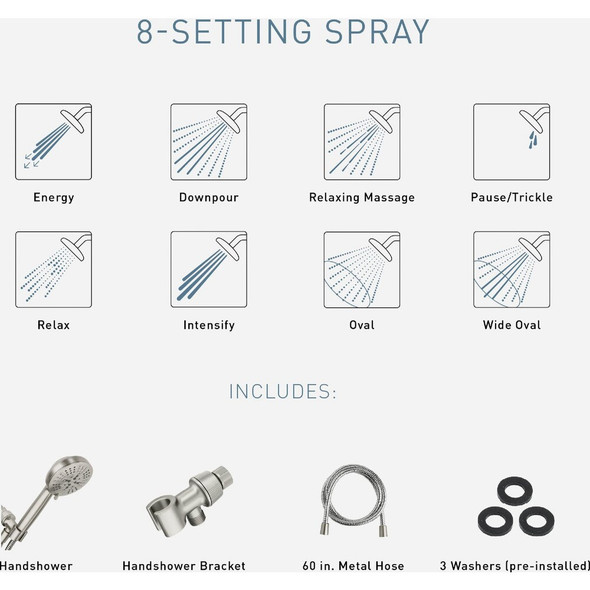 8-SETTING SPRAY

Energy

Downpour

Relaxing Massage

Pause/Trickle

Relax

Intensify

Oval

Wide Oval

INCLUDES:

Handshower

Handshower Bracket

60 in. Metal Hose

3 Washers (pre-installed)