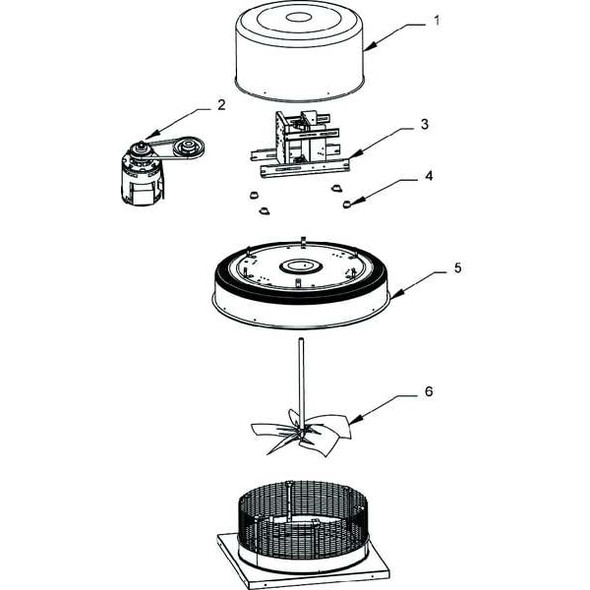 1

2

3

4

5

6