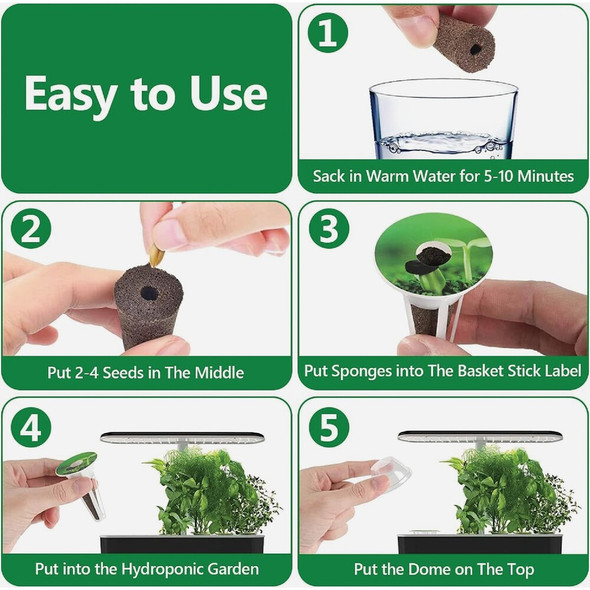 Easy to Use

1
Sack in Warm Water for 5-10 Minutes

2
Put 2-4 Seeds in The Middle

3
Put Sponges into The Basket Stick Label

4
Put into the Hydroponic Garden

5
Put the Dome on The Top