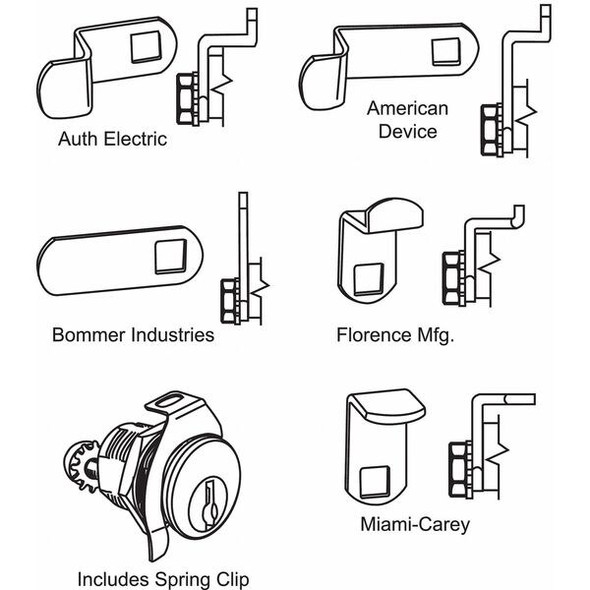 Auth Electric

American Device

Bommer Industries

Florence Mfg.

Includes Spring Clip

Miami-Carey