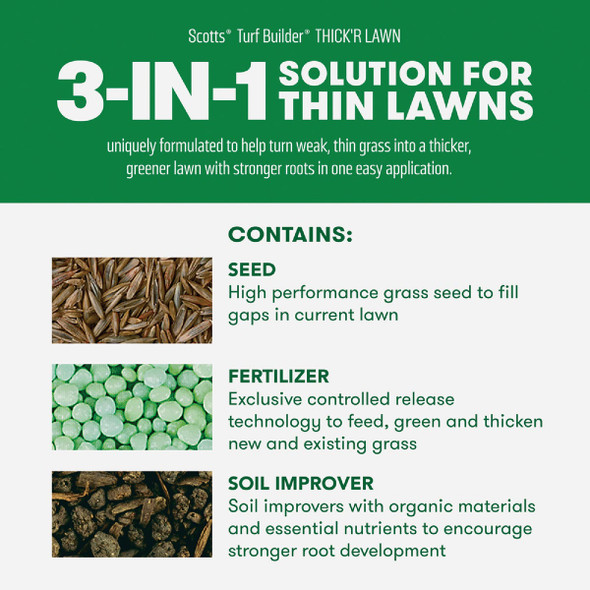 Scotts® Turf Builder® THICK'R LAWN

3-IN-1 SOLUTION FOR THIN LAWNS

uniquely formulated to help turn weak, thin grass into a thicker, greener lawn with stronger roots in one easy application.

CONTAINS:

SEED
High performance grass seed to fill gaps in current lawn

FERTILIZER
Exclusive controlled release technology to feed, green and thicken new and existing grass

SOIL IMPROVER
Soil improvers with organic materials and essential nutrients to encourage stronger root development