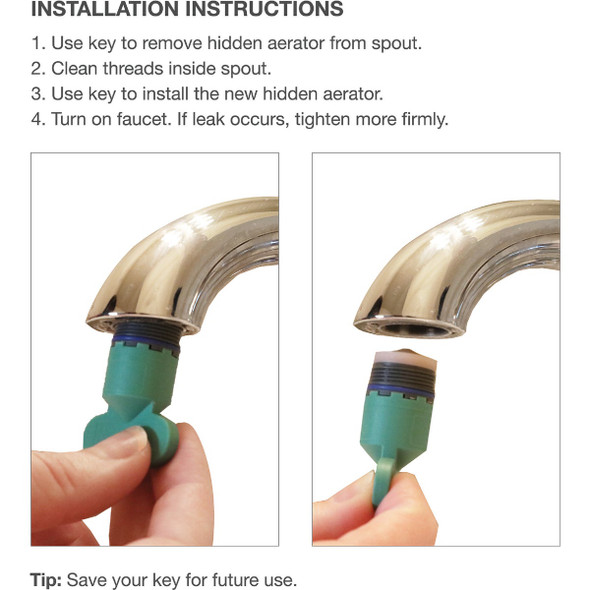 INSTALLATION INSTRUCTIONS

1. Use key to remove hidden aerator from spout.
2. Clean threads inside spout.
3. Use key to install the new hidden aerator.
4. Turn on faucet. If leak occurs, tighten more firmly.

Tip: Save your key for future use.