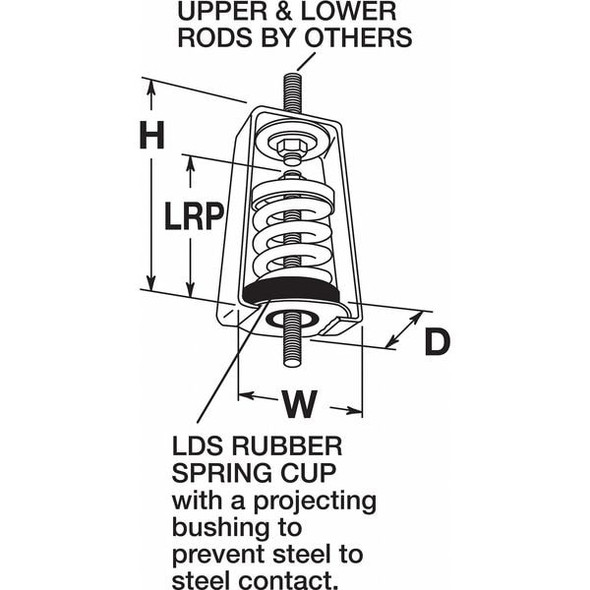 UPPER & LOWER RODS BY OTHERS

H

LRP

D

W

LDS RUBBER SPRING CUP with a projecting bushing to prevent steel to steel contact.