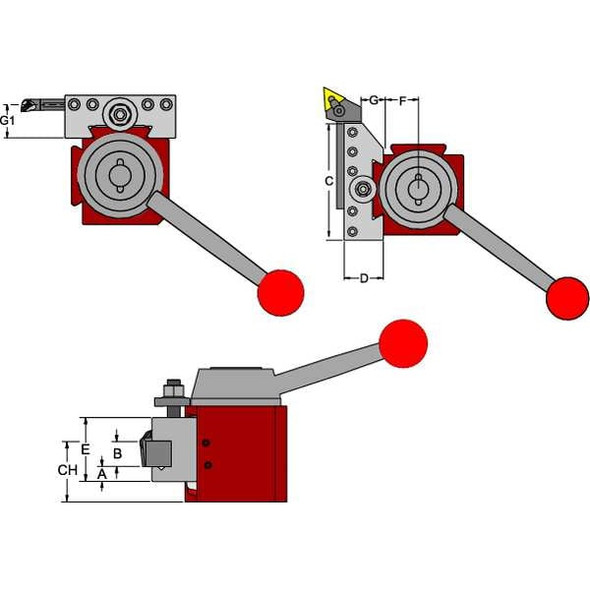 G1

G
F
C
D

E
B
CH
A