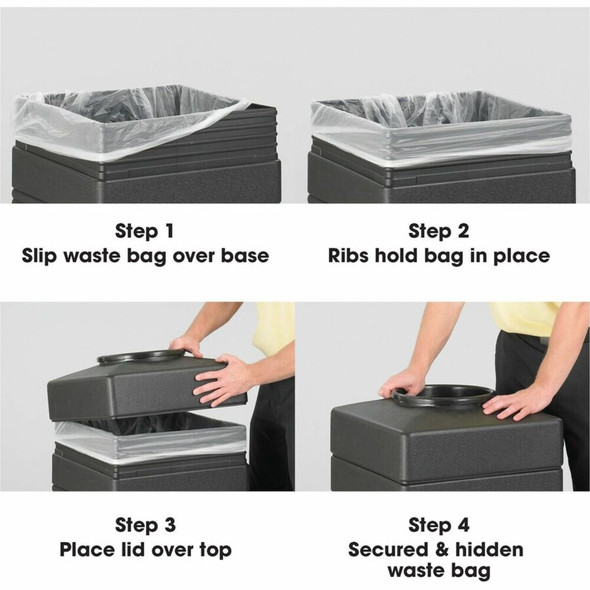 Step 1
Slip waste bag over base

Step 2
Ribs hold bag in place

Step 3
Place lid over top

Step 4
Secured & hidden waste bag