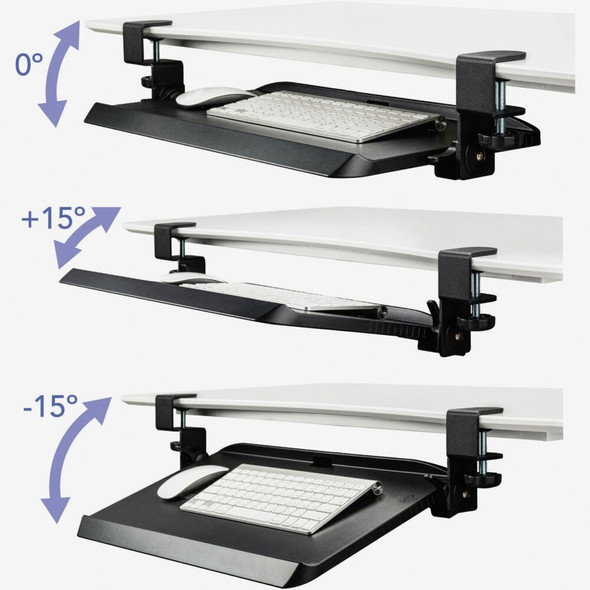 0°

+15°

-15°