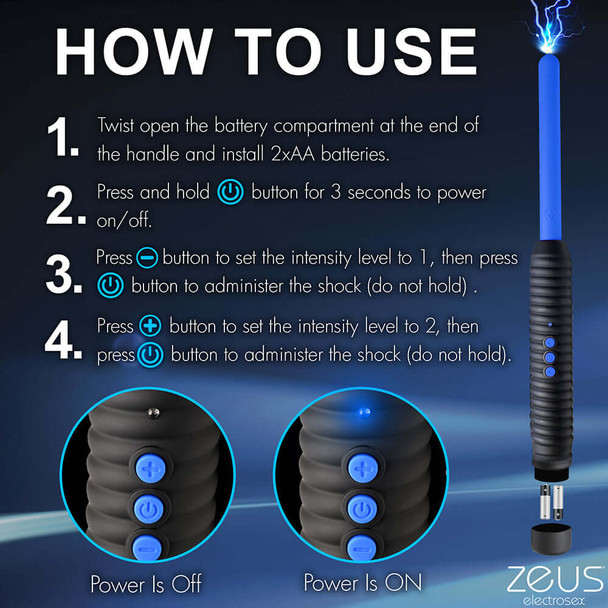 HOW TO USE

1. Twist open the battery compartment at the end of the handle and install 2xAA batteries.

2. Press and hold button for 3 seconds to power on/off.

3. Press button to set the intensity level to 1, then press button to administer the shock (do not hold) .

4. Press button to set the intensity level to 2, then press button to administer the shock (do not hold).

Power Is Off

Power Is ON

ZEUS
electrosex