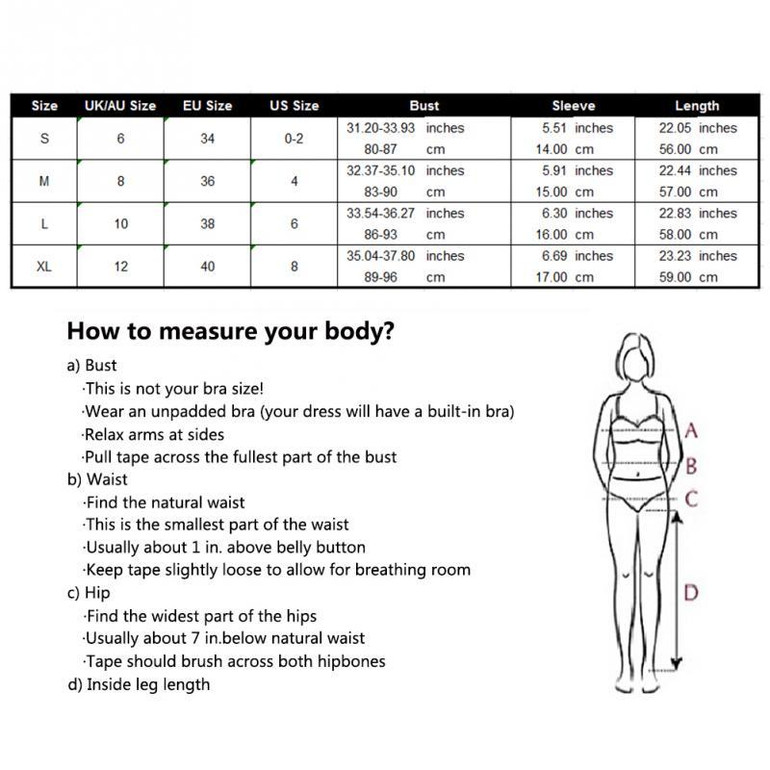 | Size | UK/AU Size | EU Size | US Size | Bust | Sleeve | Length |
|---|---|---|---|---|---|---|
| S | 6 | 34 | 0-2 | 31.20-33.93 inches 80-87 cm | 5.51 inches 14.00 cm | 22.05 inches 56.00 cm |
| M | 8 | 36 | 4 | 32.37-35.10 inches 83-90 cm | 5.91 inches 15.00 cm | 22.44 inches 57.00 cm |
| L | 10 | 38 | 6 | 33.54-36.27 inches 86-93 cm | 6.30 inches 16.00 cm | 22.83 inches 58.00 cm |
| XL | 12 | 40 | 8 | 35.04-37.80 inches 89-96 cm | 6.69 inches 17.00 cm | 23.23 inches 59.00 cm |

How to measure your body?

a) Bust
·This is not your bra size!
·Wear an unpadded bra (your dress will have a built-in bra)
·Relax arms at sides
·Pull tape across the fullest part of the bust
b) Waist
·Find the natural waist
·This is the smallest part of the waist
·Usually about 1 in. above belly button
·Keep tape slightly loose to allow for breathing room
c) Hip
·Find the widest part of the hips
·Usually about 7 in.below natural waist
·Tape should brush across both hipbones
d) Inside leg length

A
B
C
D