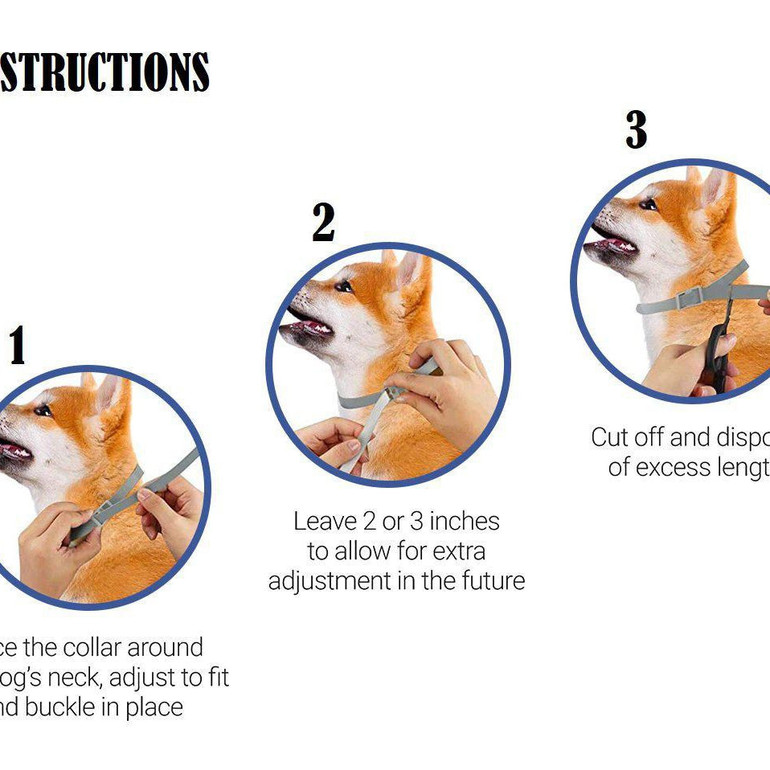 STRUCTIONS

1

ce the collar around og's neck, adjust to fit nd buckle in place

2

Leave 2 or 3 inches to allow for extra adjustment in the future

3

Cut off and dispo of excess lengt