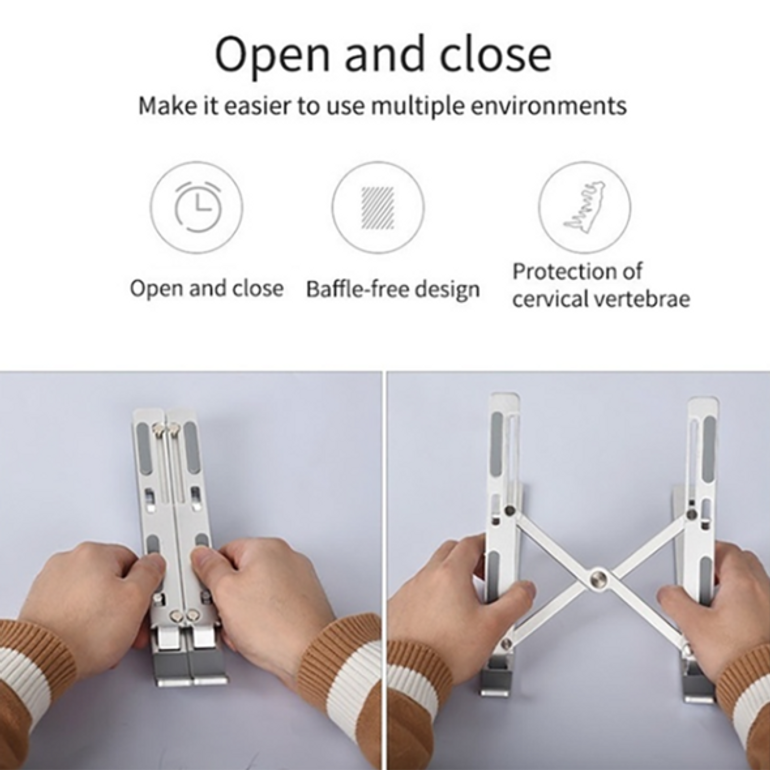 Open and close

Make it easier to use multiple environments

Open and close

Baffle-free design

Protection of cervical vertebrae