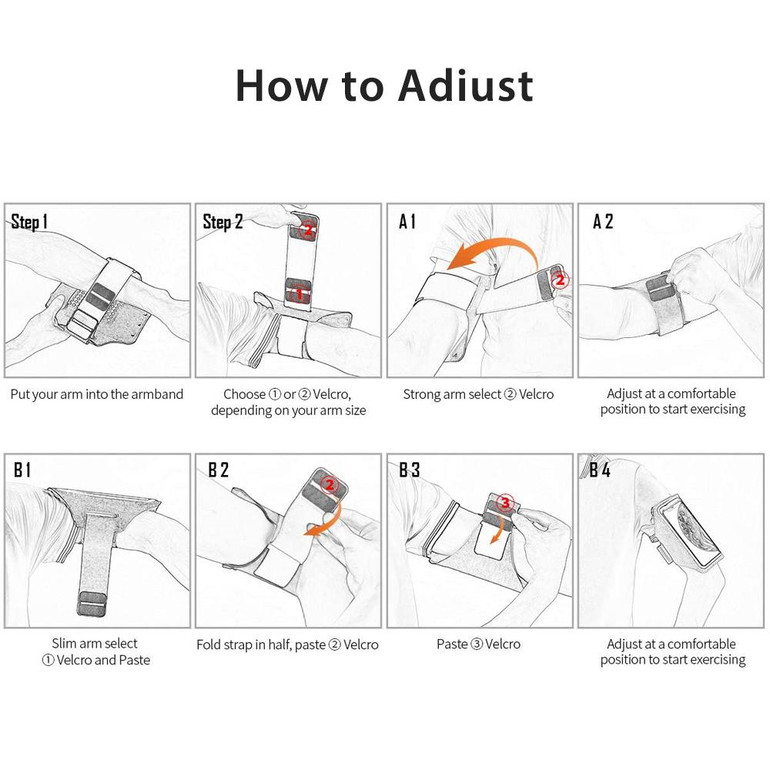 How to Adiust

Step 1

Put your arm into the armband

Step 2

2

1

Choose ① or ② Velcro, depending on your arm size

A 1

2

Strong arm select ② Velcro

A 2

Adjust at a comfortable position to start exercising

B 1

Slim arm select ① Velcro and Paste

B 2

2

Fold strap in half, paste ② Velcro

B 3

3

Paste ③ Velcro

B 4

Adjust at a comfortable position to start exercising