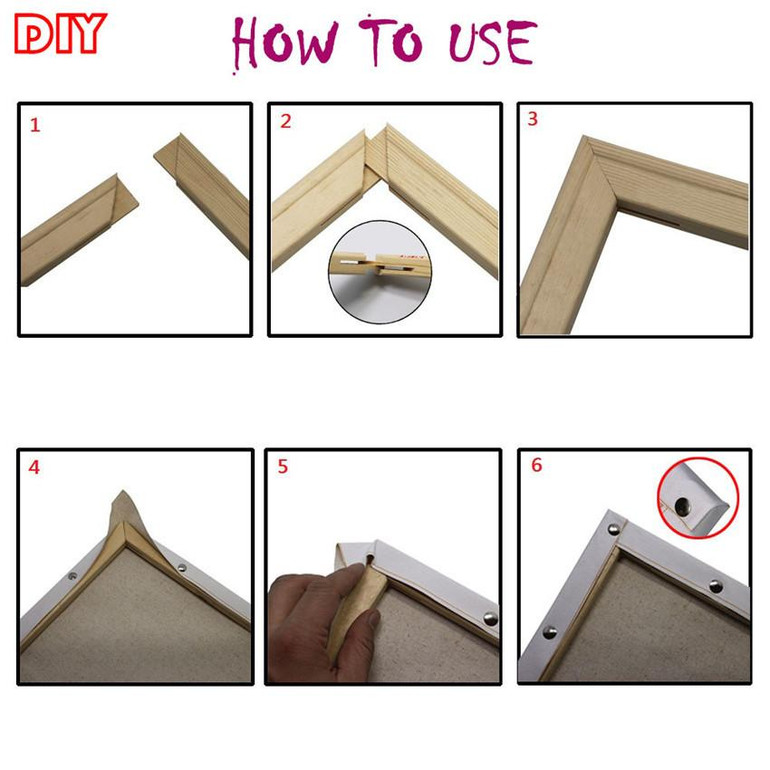 DIY HOW TO USE

1

2

3

4

5

6