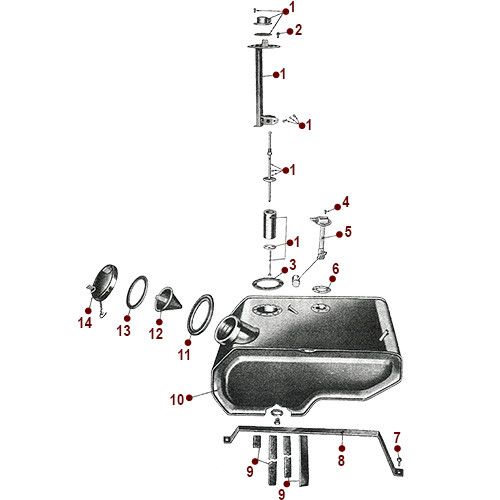 1
2
1
1
1
4
5
1
3
6
14
13
12
11
10
7
8
9
9