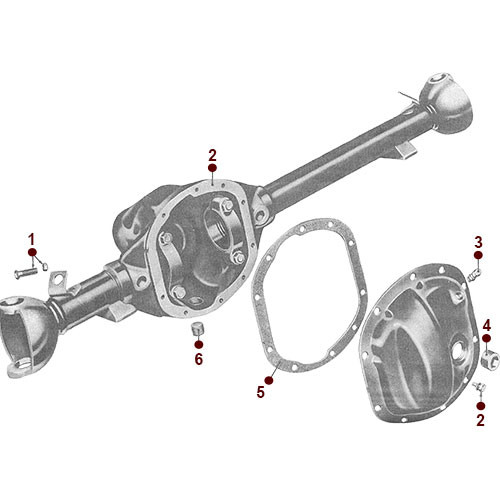 2

1

3

4

6

5

2