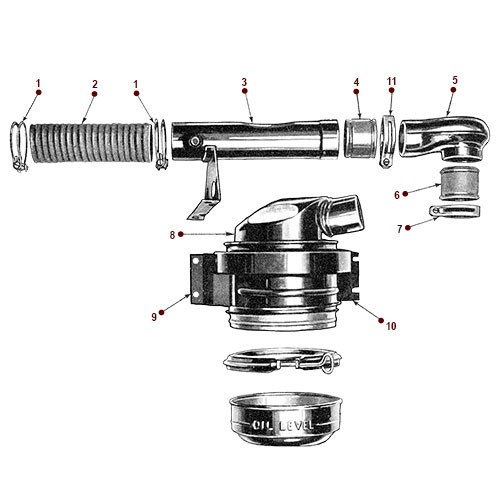 1
2
1
3
4
11
5
6
7
8
9
10
OIL LEVEL