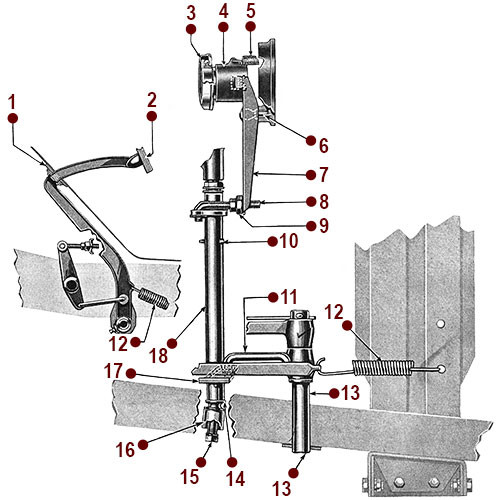 3
4
5
1
2
6
7
8
9
10
11
12
12
18
17
13
16
15
14
13