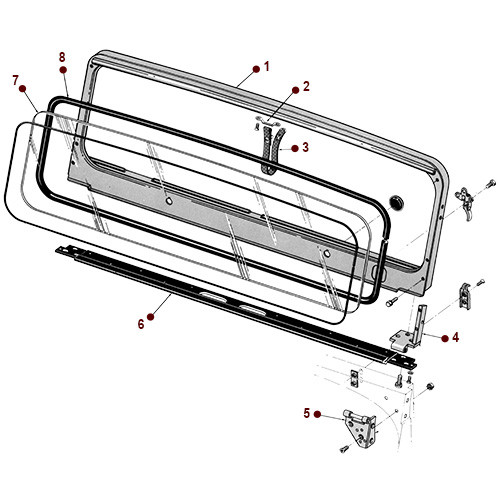 8
7
1
2
3
6
4
5