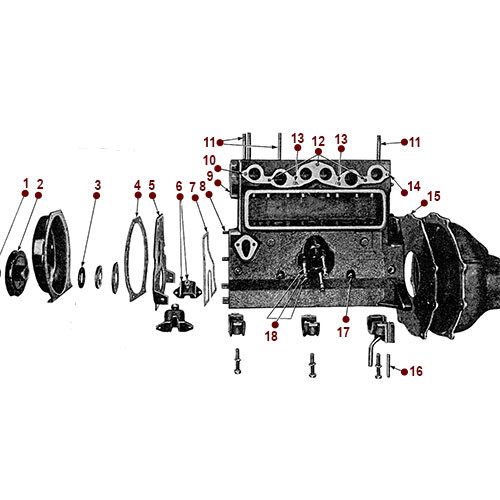 11
13
12
13
11
10
9
14
15
1
2
3
4
5
6
7
8
18
17
16