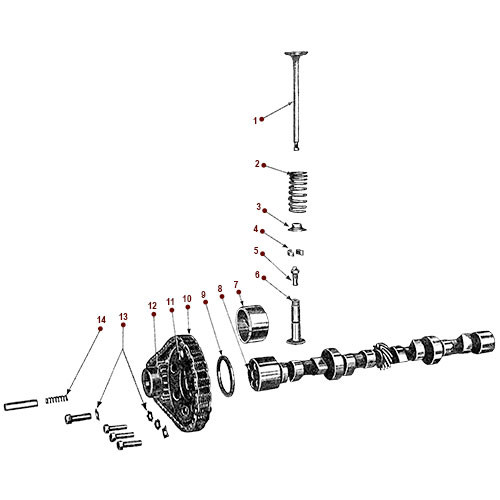 1
2
3
4
5
6
7
8
9
10
11
12
13
14