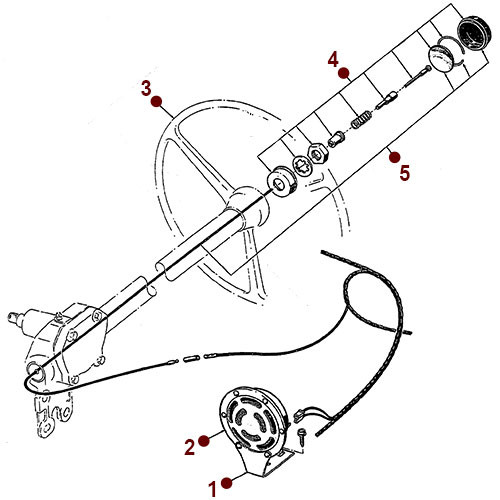 4
3
5
2
1