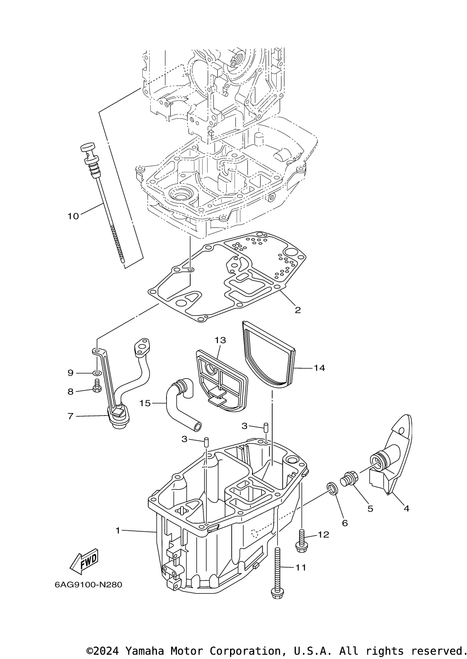 10

2

13

14

9

8

15

7

3

3

4

5

6

1

12

11

FWD

6AG9100-N280

©2024 Yamaha Motor Corporation, U.S.A. All rights reserved.