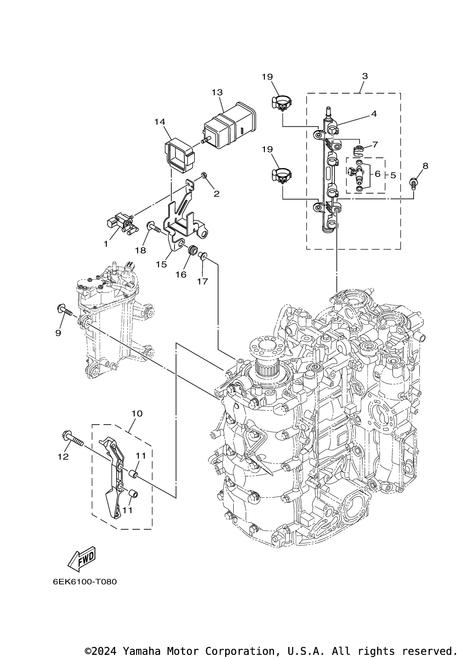 19
3
13
4
14
7
19
6
5
8
2
1
18
15
16
17
9
10
12
11
11
FWD
6EK6100-T080

©2024 Yamaha Motor Corporation, U.S.A. All rights reserved.