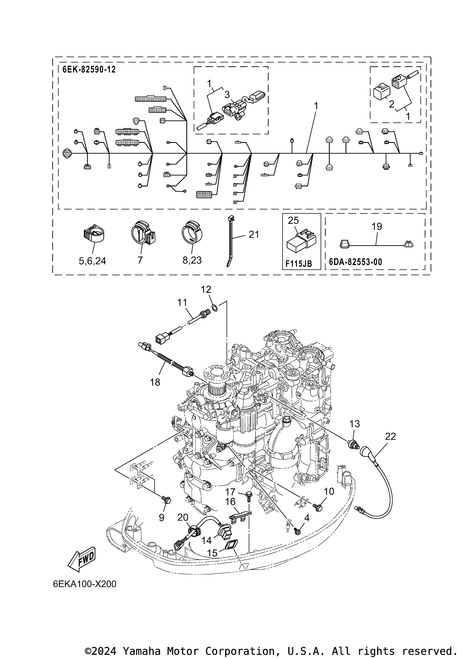 6EK-82590-12

1
3
2
1
1

5,6,24
7
8,23
21
25
F115JB
19
6DA-82553-00

12
11
18
13
22
17
16
10
4
9
20
14
15
FWD

6EKA100-X200

©2024 Yamaha Motor Corporation, U.S.A. All rights reserved.