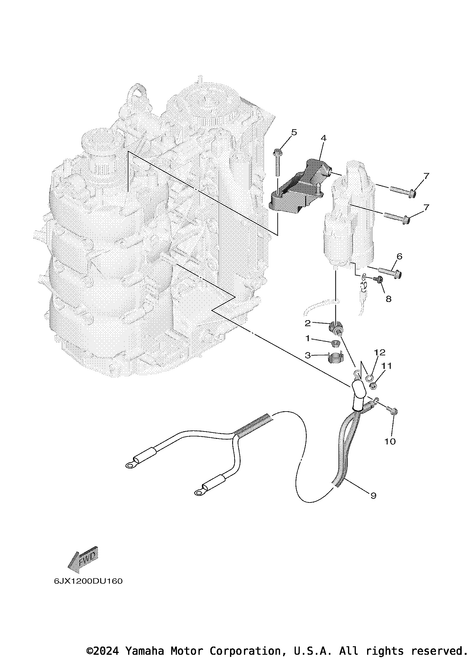 5
4
7
7
6
8
2
1
3
12
11
10
9
FWD
6JX1200DU160
©2024 Yamaha Motor Corporation, U.S.A. All rights reserved.