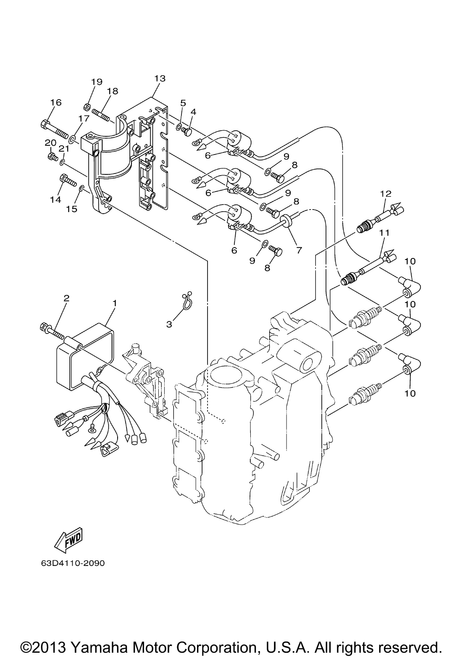 19
18
13
16
17
5
4
20
21
6
9
8
14
15
6
9
8
12
6
7
9
8
11
10
2
1
3
10
10
FWD
63D4110-2090

©2013 Yamaha Motor Corporation, U.S.A. All rights reserved.