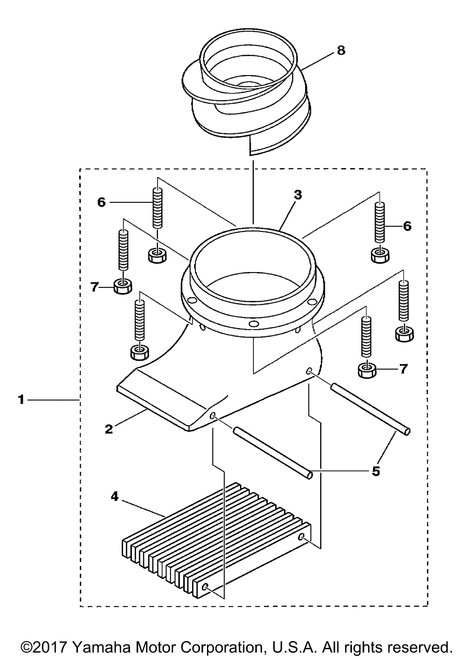 8
6
3
6
7
7
1
2
5
4
©2017 Yamaha Motor Corporation, U.S.A. All rights reserved.