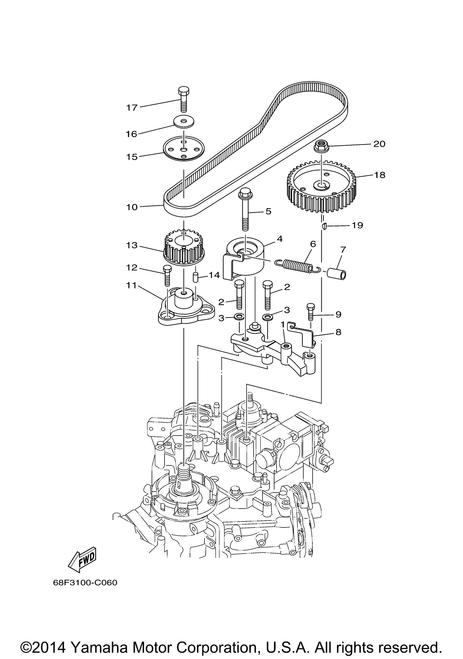 17
16
15
20
18
10
5
19
13
4
6
7
12
14
11
2
2
3
3
9
1
8
FWD
68F3100-C060
©2014 Yamaha Motor Corporation, U.S.A. All rights reserved.