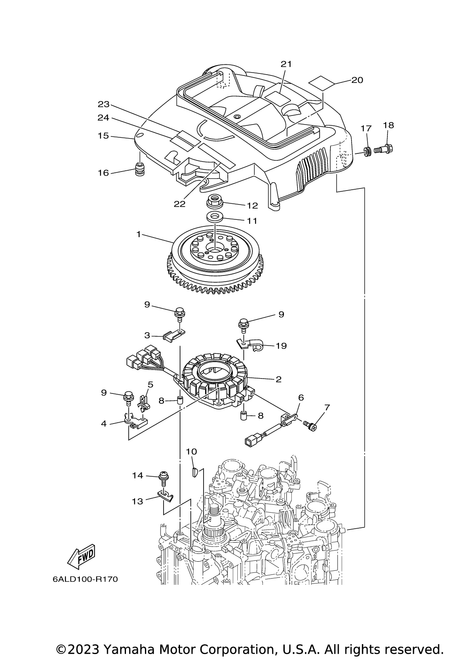 21
20
23
24
15
17
18
16
22
12
11
1
9
9
3
19
2
9
5
8
6
7
4
8
10
14
13
FWD
6ALD100-R170

©2023 Yamaha Motor Corporation, U.S.A. All rights reserved.