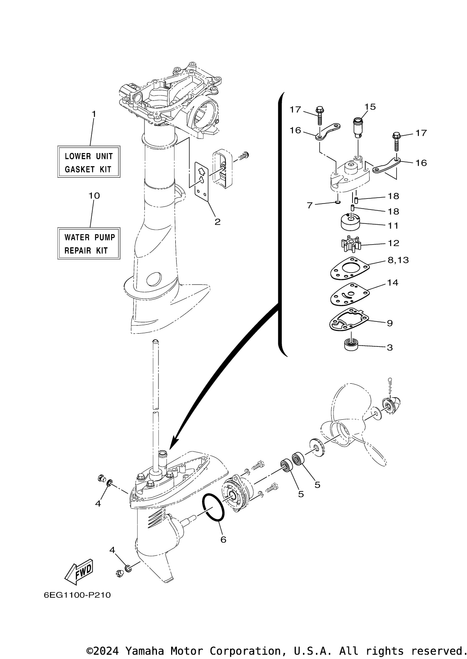 1
LOWER UNIT
GASKET KIT

10
WATER PUMP
REPAIR KIT

2

17
15
16
17
16
7
18
18
11
12
8,13
14
9
3

4
5
5
6
4
FWD

6EG1100-P210

©2024 Yamaha Motor Corporation, U.S.A. All rights reserved.