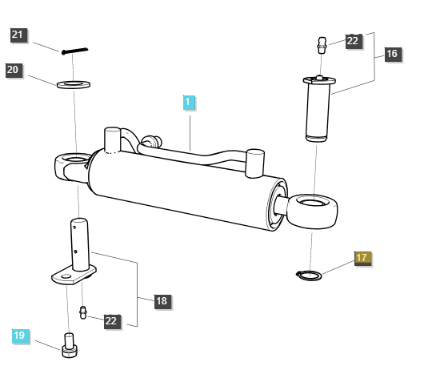 21
20
1
22
16
17
18
22
19