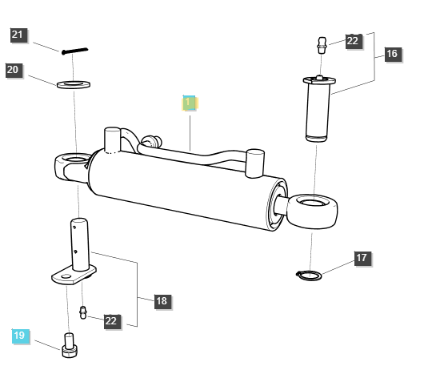 21
20
1
22
16
17
18
22
19