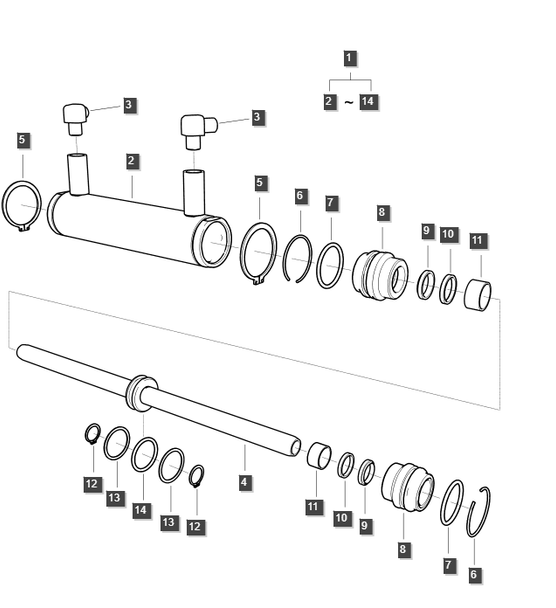 1
2 ~ 14
3
3
5
2
5
6
7
8
9
10
11
12
13
14
13
12
4
11
10
9
8
7
6