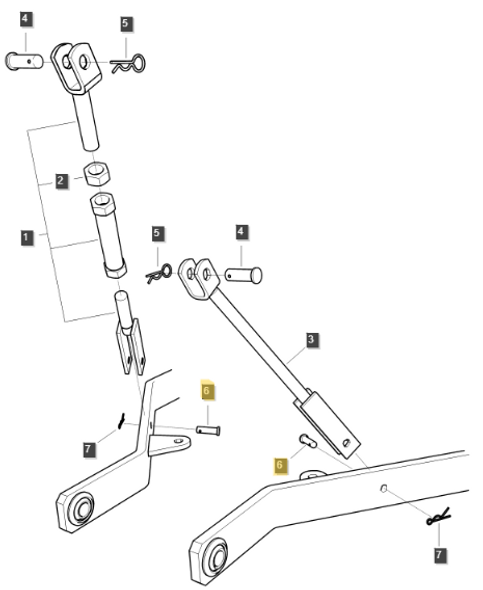 4
5
2
1
5
4
3
6
7
6
7