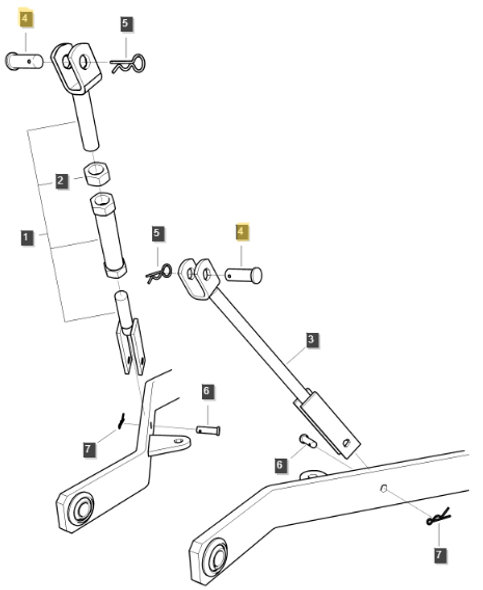 4
5
2
1
5
4
3
6
7
6
7