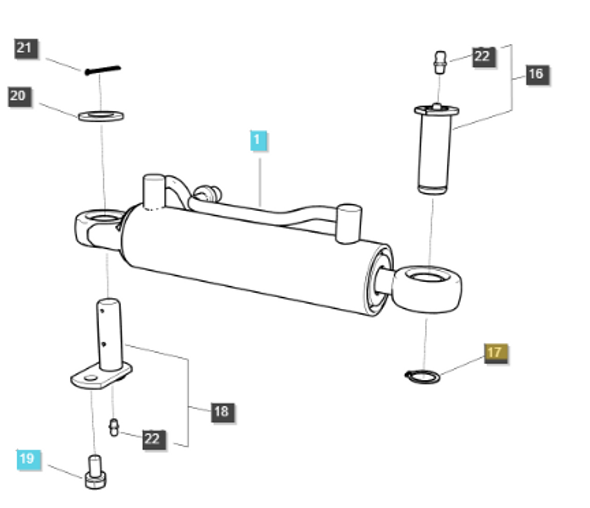 21
20
1
22
16
17
18
22
19