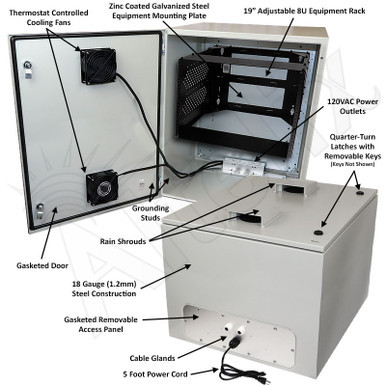 Thermostat Controlled Cooling Fans

Zinc Coated Galvanized Steel Equipment Mounting Plate

19" Adjustable 8U Equipment Rack

120VAC Power Outlets

Quarter-Turn Latches with Removable Keys (Keys Not Shown)

Grounding Studs

Rain Shrouds

Gasketed Door

18 Gauge (1.2mm) Steel Construction

Gasketed Removable Access Panel

Cable Glands

5 Foot Power Cord